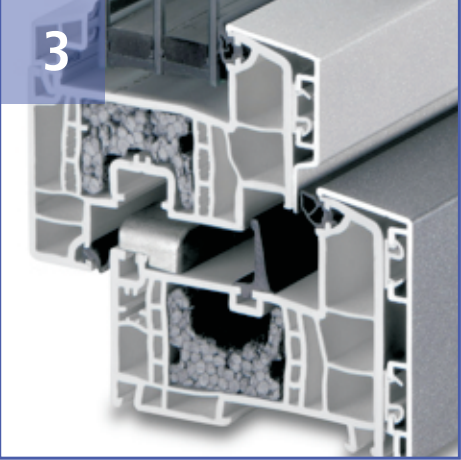 3